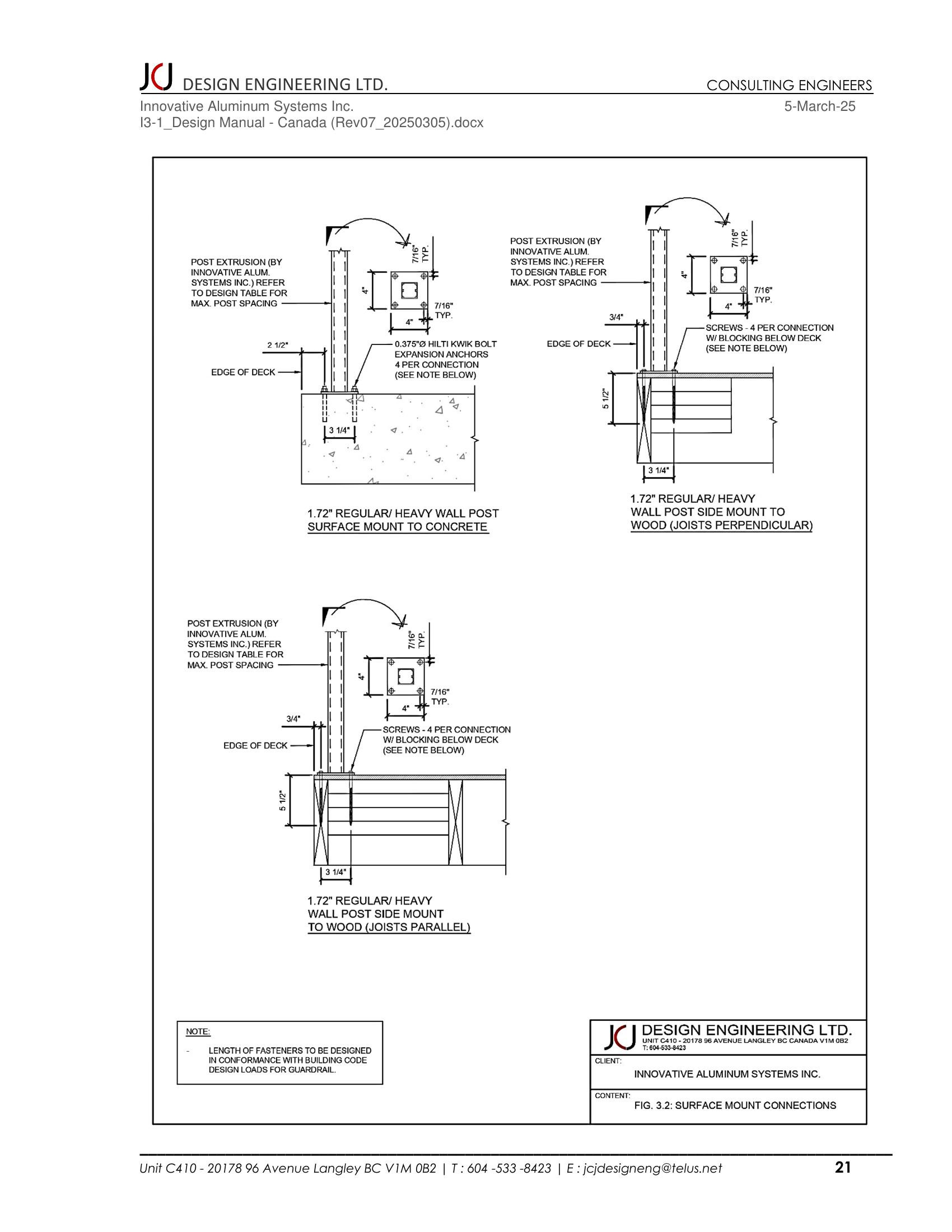 JCJ DESIGN ENGINEERING LTD. CONSULTING ENGINEERS
Innovative Aluminum Systems Inc. 5-March-25
I3-1_Design Manual - Canada (Rev07_20250305).docx

POST EXTRUSION (BY INNOVATIVE ALUM. SYSTEMS INC.) REFER TO DESIGN TABLE FOR MAX. POST SPACING

7/16" TYP.
4"
7/16" TYP.
4"

2 1/2"
EDGE OF DECK
0.375"Ø HILTI KWIK BOLT EXPANSION ANCHORS 4 PER CONNECTION (SEE NOTE BELOW)
3 1/4"

1.72" REGULAR/ HEAVY WALL POST SURFACE MOUNT TO CONCRETE

POST EXTRUSION (BY INNOVATIVE ALUM. SYSTEMS INC.) REFER TO DESIGN TABLE FOR MAX. POST SPACING

7/16" TYP.
4"
7/16" TYP.
4"
3/4"
EDGE OF DECK
SCREWS - 4 PER CONNECTION W/ BLOCKING BELOW DECK (SEE NOTE BELOW)
5 1/2"
3 1/4"

1.72" REGULAR/ HEAVY WALL POST SIDE MOUNT TO WOOD (JOISTS PERPENDICULAR)

POST EXTRUSION (BY INNOVATIVE ALUM. SYSTEMS INC.) REFER TO DESIGN TABLE FOR MAX. POST SPACING

7/16" TYP.
4"
7/16" TYP.
4"
3/4"
EDGE OF DECK
SCREWS - 4 PER CONNECTION W/ BLOCKING BELOW DECK (SEE NOTE BELOW)
5 1/2"
3 1/4"

1.72" REGULAR/ HEAVY WALL POST SIDE MOUNT TO WOOD (JOISTS PARALLEL)

NOTE:
- LENGTH OF FASTENERS TO BE DESIGNED IN CONFORMANCE WITH BUILDING CODE DESIGN LOADS FOR GUARDRAIL.

JCJ DESIGN ENGINEERING LTD.
UNIT C410 - 20178 96 AVENUE LANGLEY BC CANADA V1M 0B2
T: 604-533-8423
CLIENT:
INNOVATIVE ALUMINUM SYSTEMS INC.
CONTENT:
FIG. 3.2: SURFACE MOUNT CONNECTIONS

Unit C410 - 20178 96 Avenue Langley BC V1M 0B2 | T : 604 -533 -8423 | E : jcjdesigneng@telus.net 21